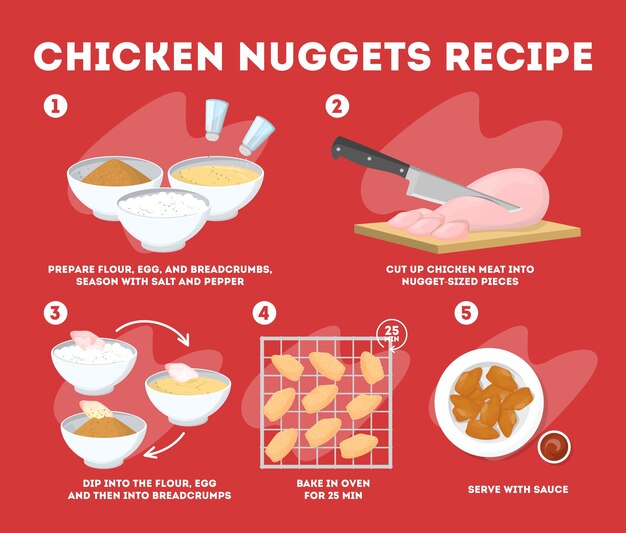 CHICKEN NUGGETS RECIPE

1

PREPARE FLOUR, EGG, AND BREADCRUMBS, SEASON WITH SALT AND PEPPER

2

CUT UP CHICKEN MEAT INTO NUGGET-SIZED PIECES

3

DIP INTO THE FLOUR, EGG AND THEN INTO BREADCRUMPS

4

25 MIN

BAKE IN OVEN FOR 25 MIN

5

SERVE WITH SAUCE